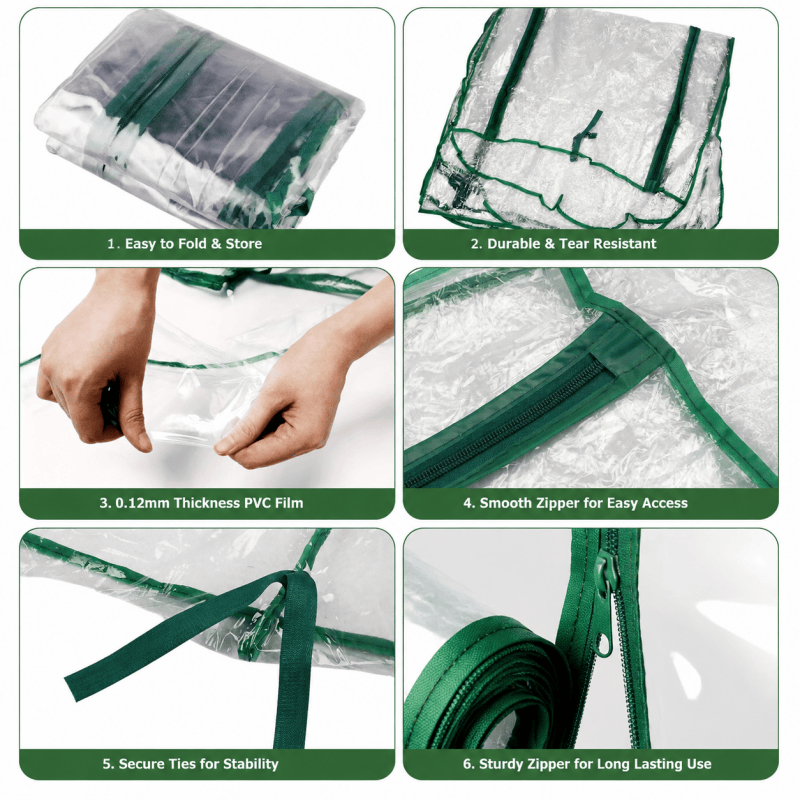 1. Easy to Fold & Store

2. Durable & Tear Resistant

3. 0.12mm Thickness PVC Film

4. Smooth Zipper for Easy Access

5. Secure Ties for Stability

6. Sturdy Zipper for Long Lasting Use