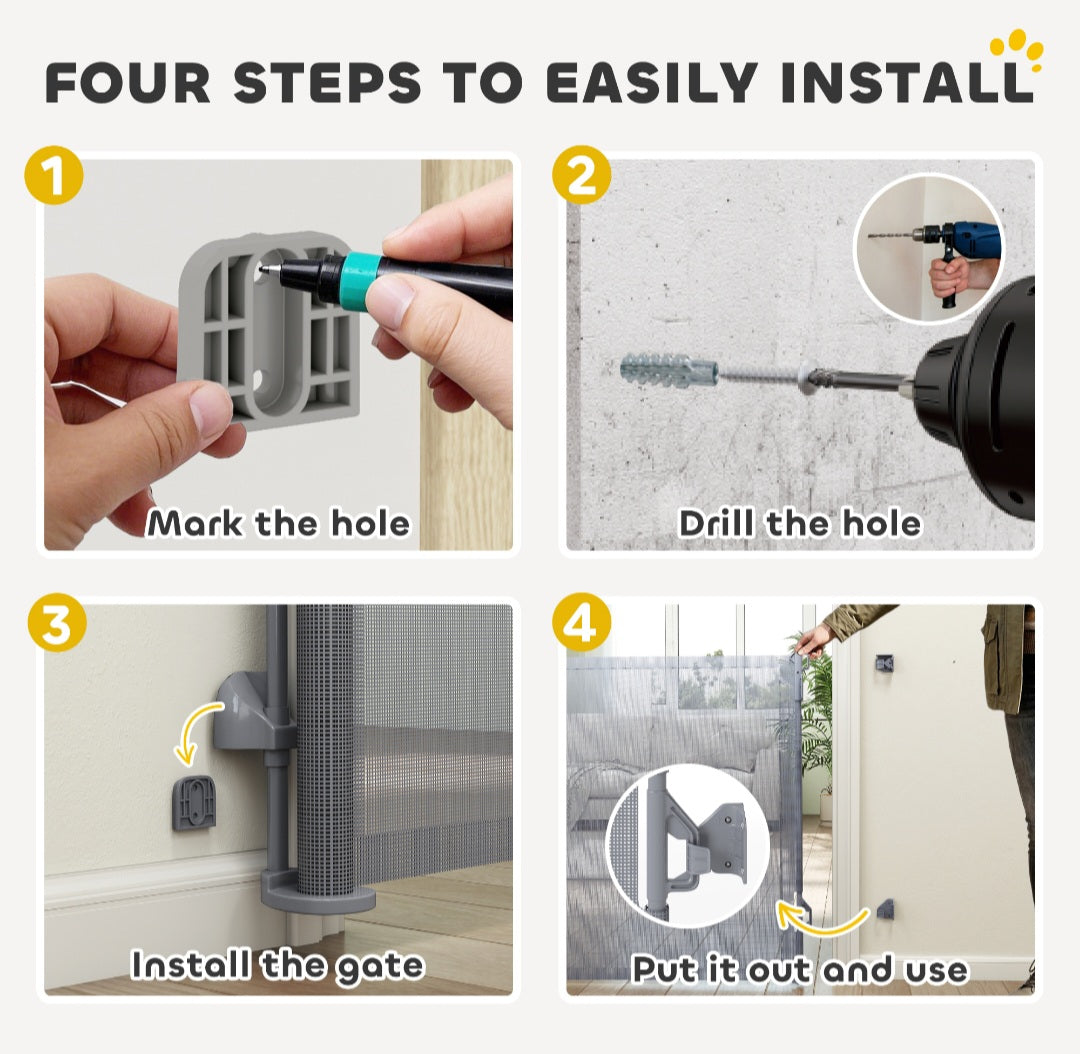 FOUR STEPS TO EASILY INSTALL

1
Mark the hole

2
Drill the hole

3
Install the gate

4
Put it out and use